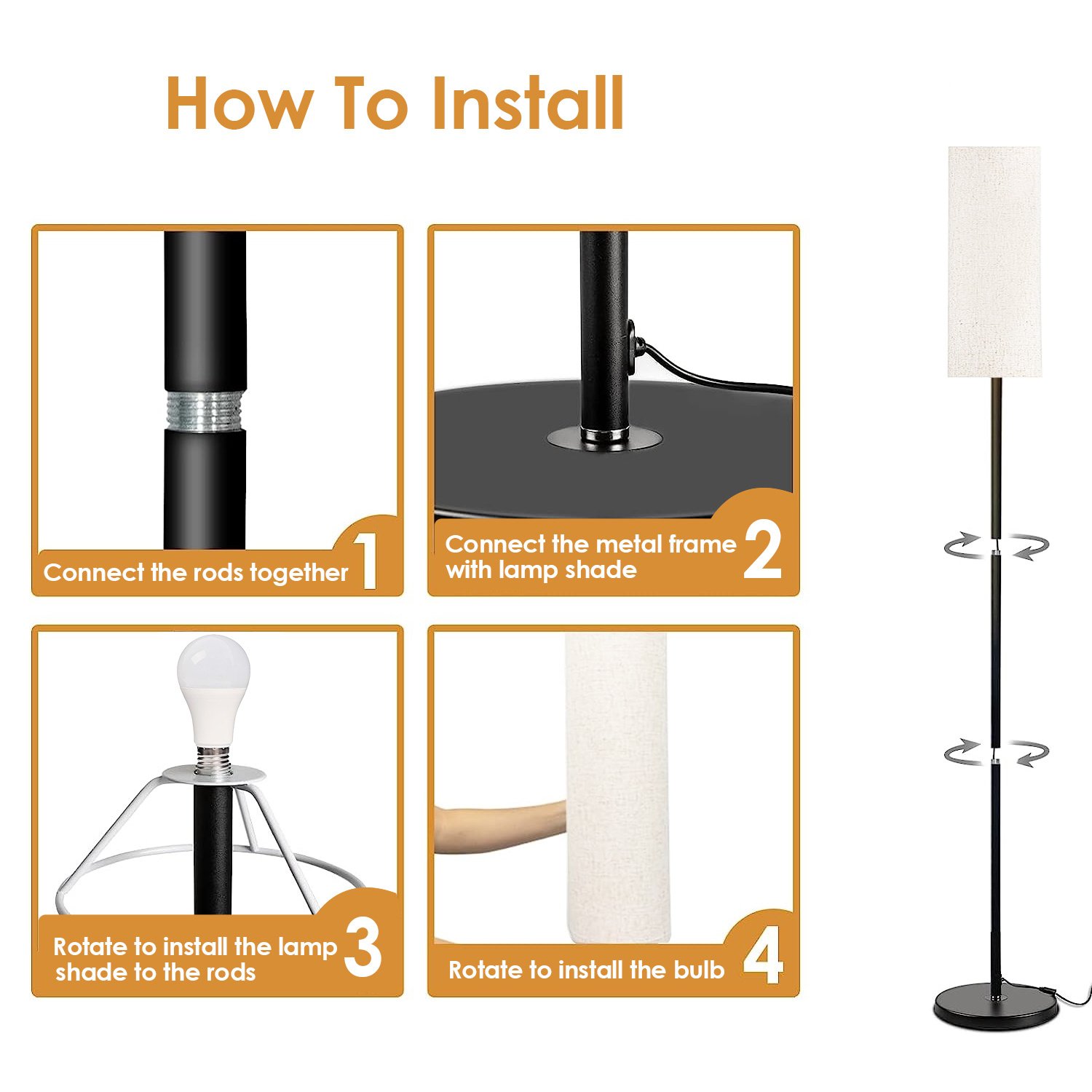 How To Install

Connect the rods together 1

Connect the metal frame with lamp shade 2

Rotate to install the lamp shade to the rods 3

Rotate to install the bulb 4